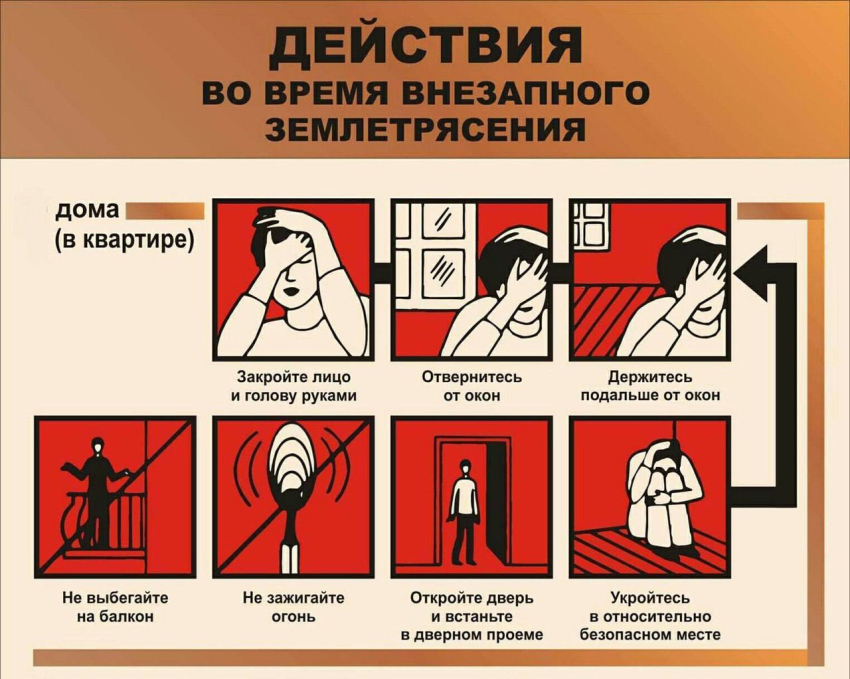 ДЕЙСТВИЯ
ВО ВРЕМЯ ВНЕЗАПНОГО ЗЕМЛЕТРЯСЕНИЯ

дома (в квартире)

Закройте лицо и голову руками

Отвернитесь от окон

Держитесь подальше от окон

Не выбегайте на балкон

Не зажигайте огонь

Откройте дверь и встаньте в дверном проеме

Укройтесь в относительно безопасном месте